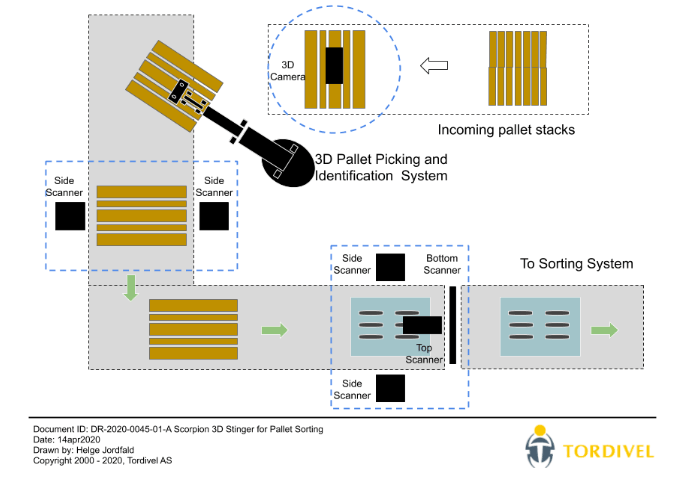 3D Camera

Incoming pallet stacks

3D Pallet Picking and Identification System

Side Scanner

Side Scanner

Side Scanner

Bottom Scanner

To Sorting System

Top Scanner

Side Scanner

Document ID: DR-2020-0045-01-A Scorpion 3D Stinger for Pallet Sorting
Date: 14apr2020
Drawn by: Helge Jordfald
Copyright 2000 - 2020, Tordivel AS

TORDIVEL