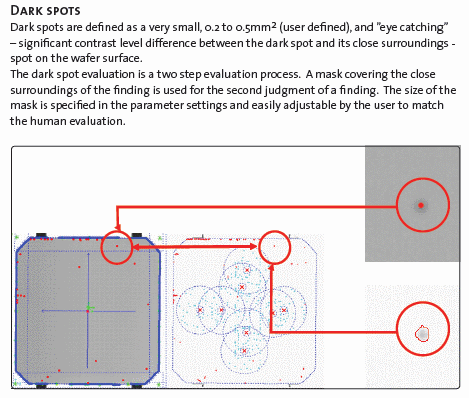 DARK SPOTS

Dark spots are defined as a very small, 0.2 to 0.5mm² (user defined), and "eye catching" – significant contrast level difference between the dark spot and its close surroundings - spot on the wafer surface.

The dark spot evaluation is a two step evaluation process. A mask covering the close surroundings of the finding is used for the second judgment of a finding. The size of the mask is specified in the parameter settings and easily adjustable by the user to match the human evaluation.